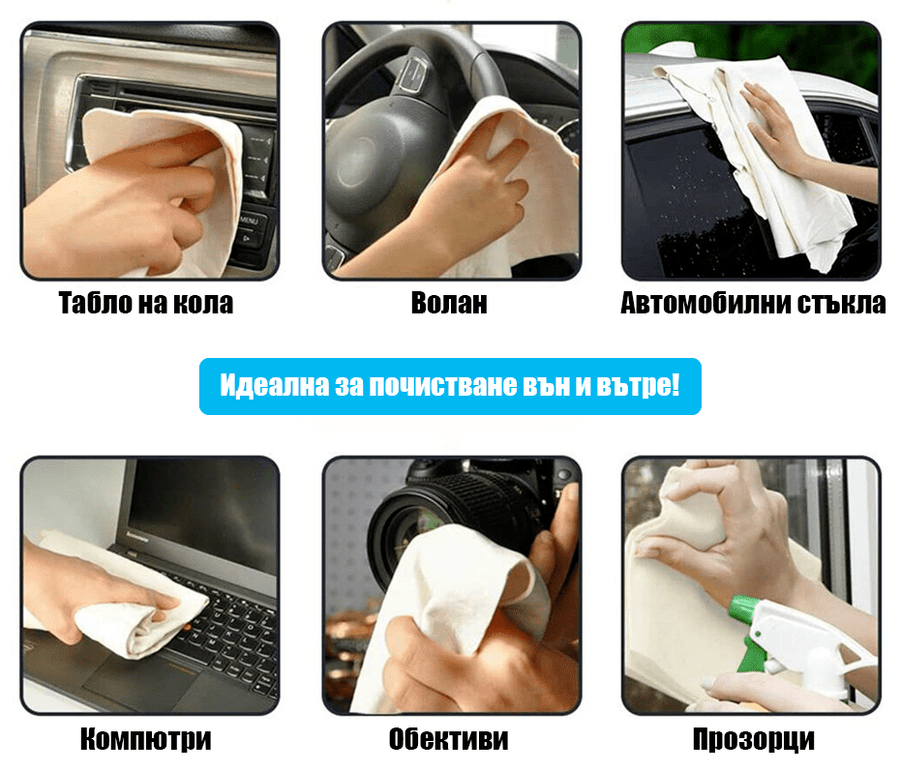 Табло на кола

Волан

Автомобилни стъкла

Идеална за почистване вън и вътре!

Компютри

Обективи

Прозорци